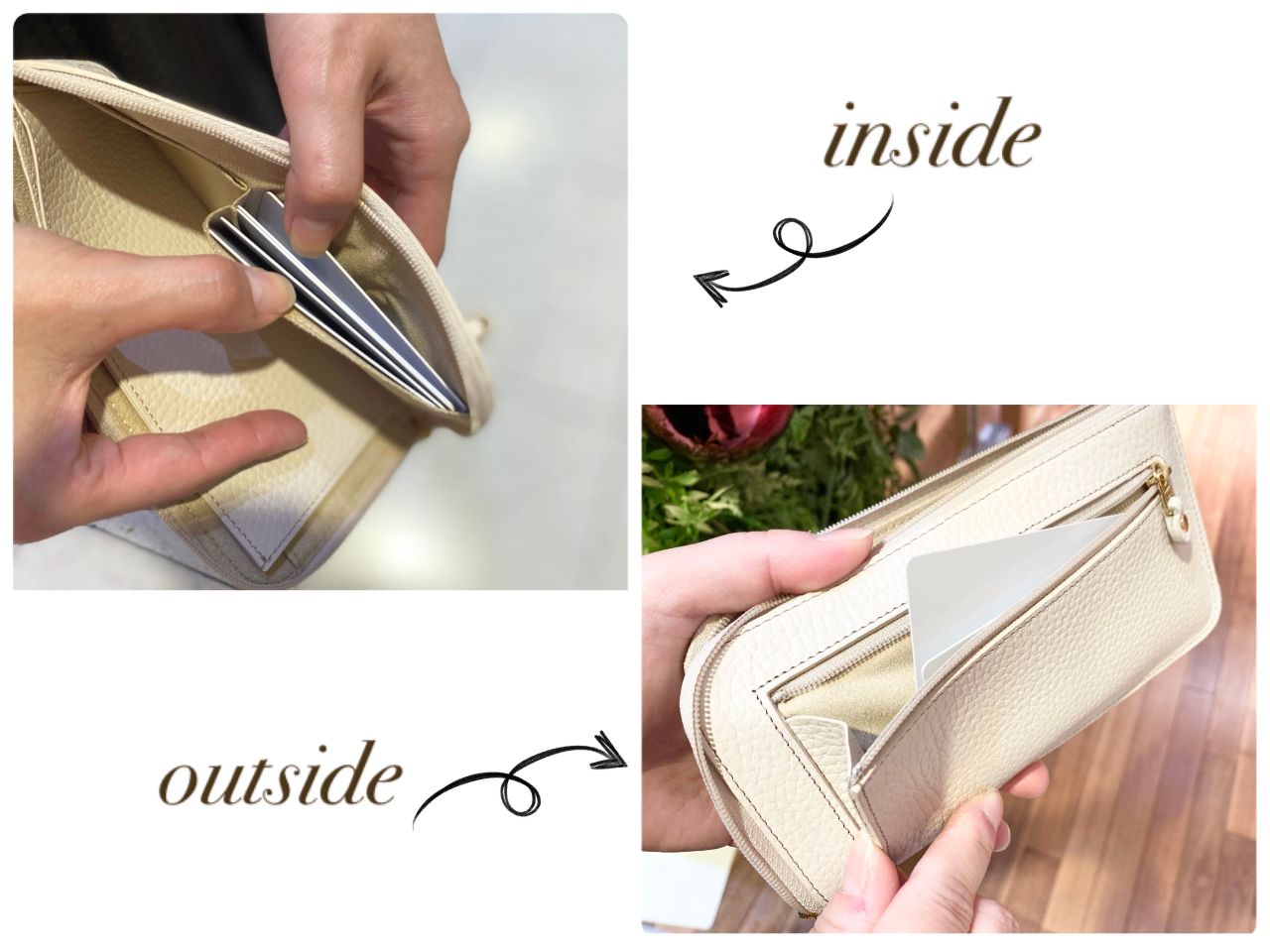 inside

outside